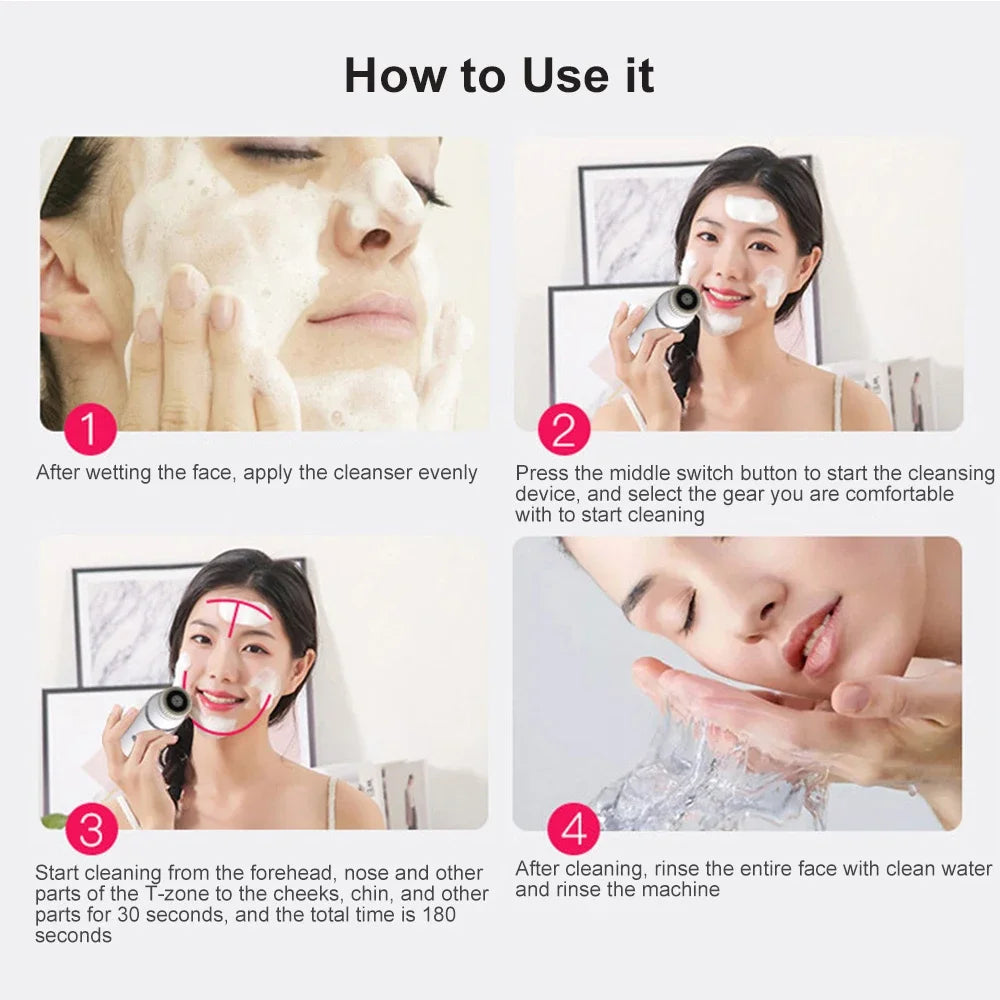 How to Use it

1

After wetting the face, apply the cleanser evenly

2

Press the middle switch button to start the cleansing device, and select the gear you are comfortable with to start cleaning

3

Start cleaning from the forehead, nose and other parts of the T-zone to the cheeks, chin, and other parts for 30 seconds, and the total time is 180 seconds

4

After cleaning, rinse the entire face with clean water and rinse the machine